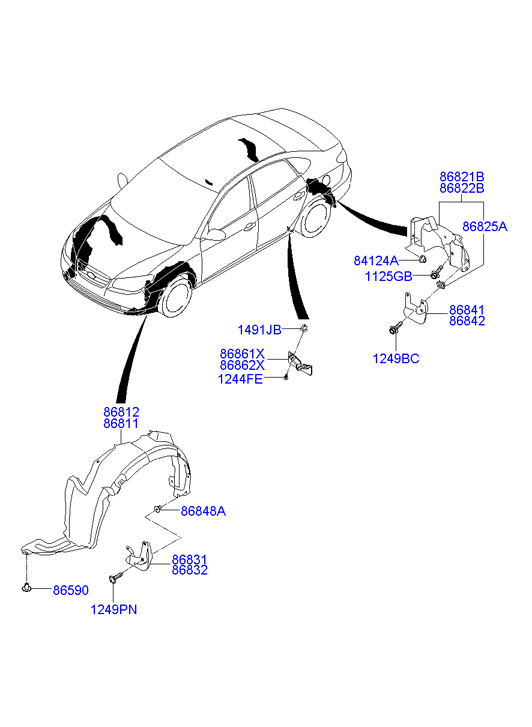 86821B
86822B
86825A
84124A
1125GB
86841
86842
1249BC
1491JB
86861X
86862X
1244FE
86812
86811
86848A
86831
86832
86590
1249PN