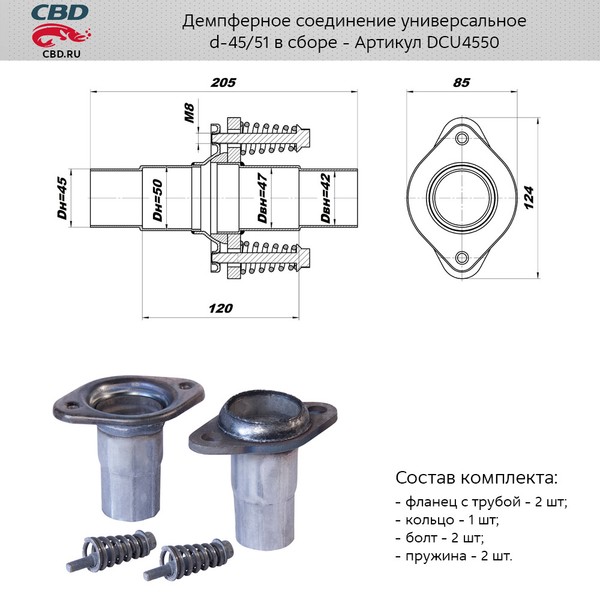 CBD
CBD.RU

Демпферное соединение универсальное d-45/51 в сборе - Артикул DCU4550

205

M8

Dн=45

Dн=50

Dвн=47

Dвн=42

120

85

124

Состав комплекта:
- фланец с трубой - 2 шт;
- кольцо - 1 шт;
- болт - 2 шт;
- пружина - 2 шт.