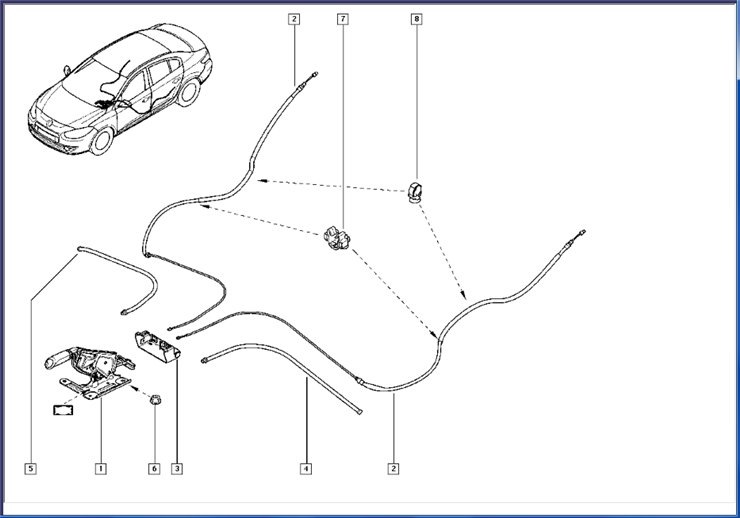 2
7
8
5
1
6
3
4
2